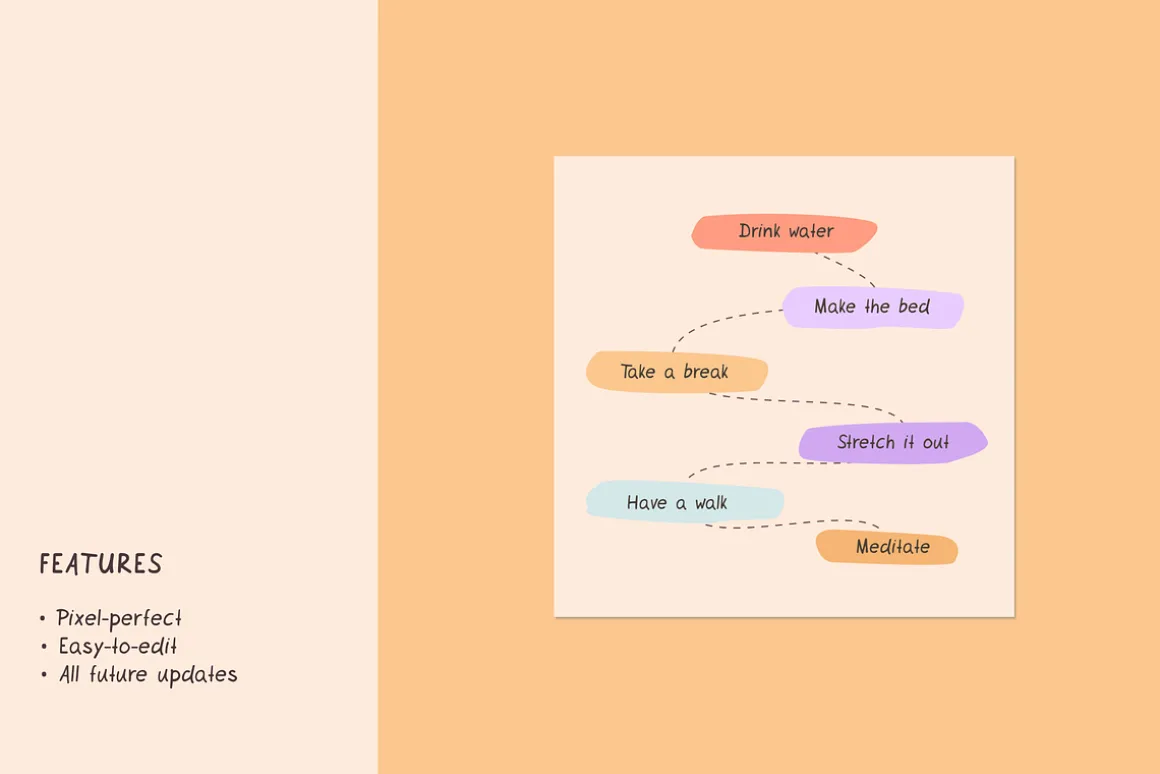 FEATURES

• Pixel-perfect
• Easy-to-edit
• All future updates

Drink water

Make the bed

Take a break

Stretch it out

Have a walk

Meditate